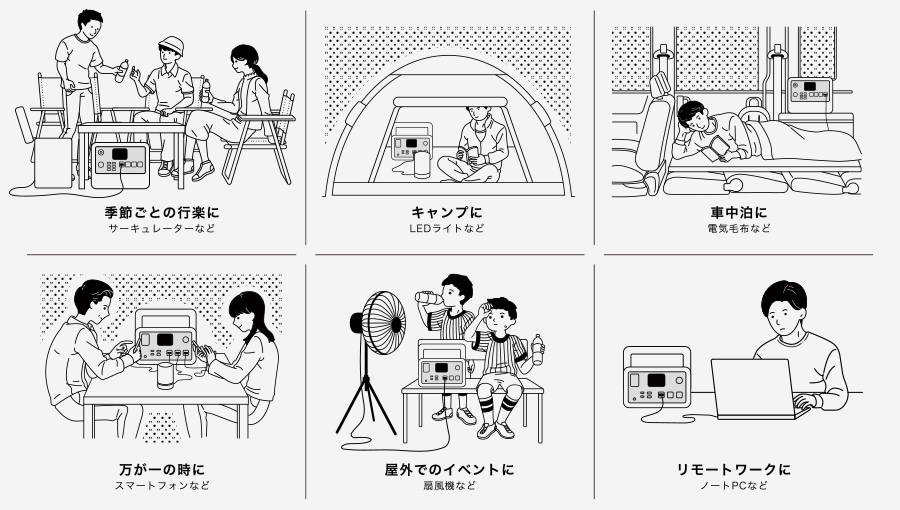 季節ごとの行楽に
サーキュレーターなど

キャンプに
LEDライトなど

車中泊に
電気毛布など

万が一の時に
スマートフォンなど

屋外でのイベントに
扇風機など

リモートワークに
ノートPCなど